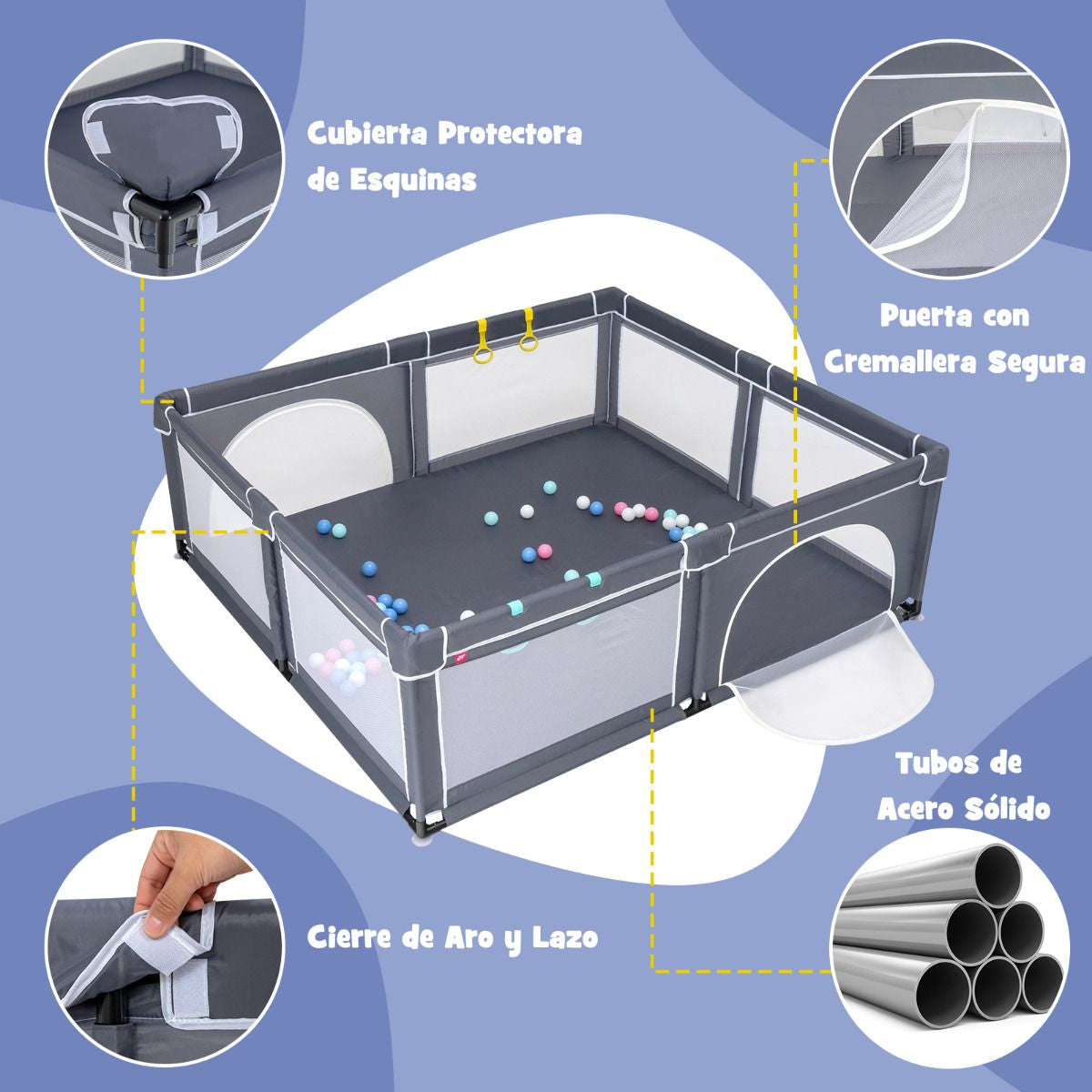 Cubierta Protectora de Esquinas

Puerta con Cremallera Segura

Tubos de Acero Sólido

Cierre de Aro y Lazo